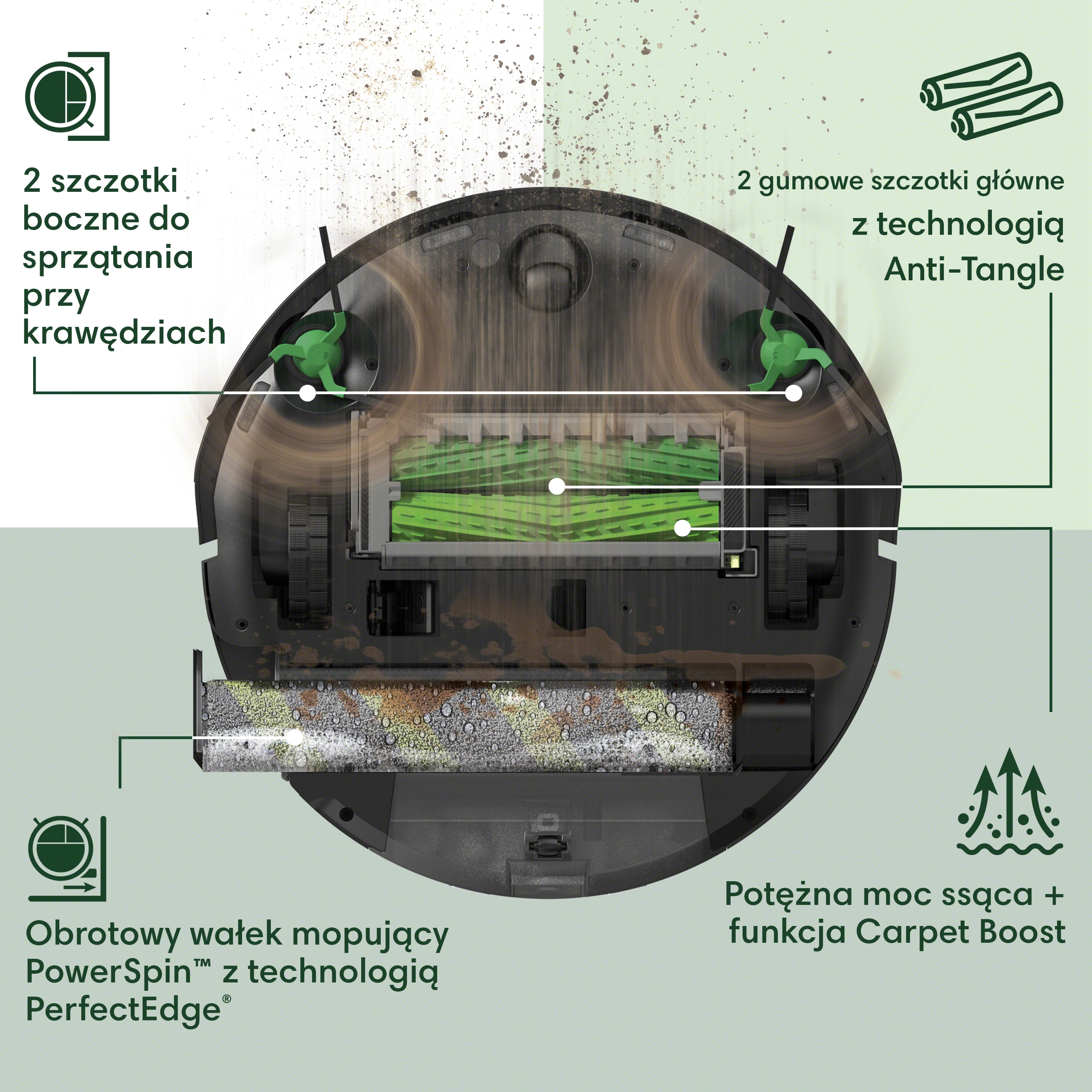 2 szczotki boczne do sprzątania przy krawędziach

2 gumowe szczotki główne z technologią Anti-Tangle

Obrotowy wałek mopujący PowerSpin™ z technologią PerfectEdge®

Potężna moc ssąca + funkcja Carpet Boost