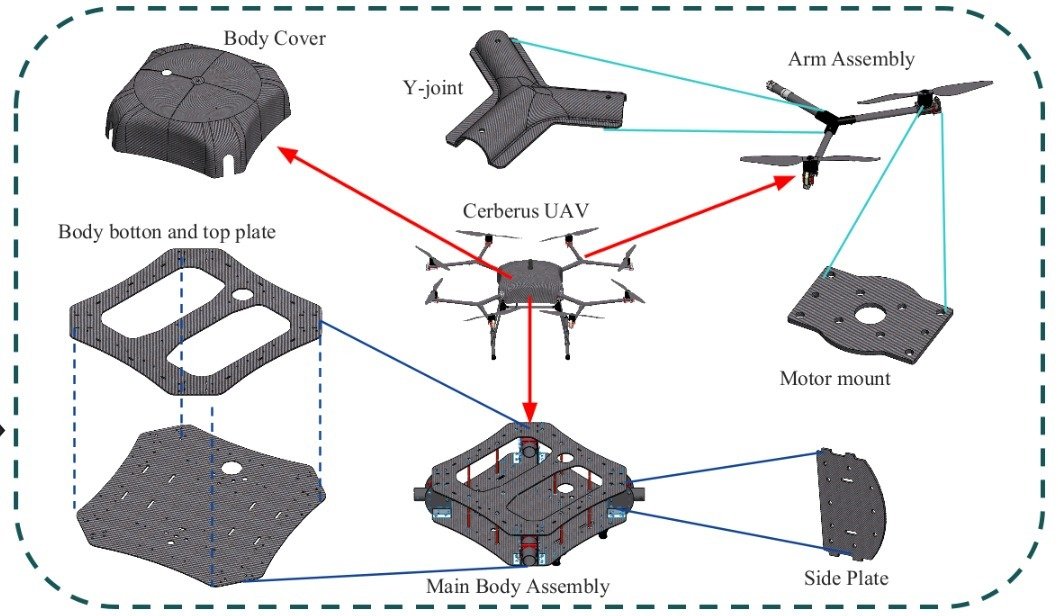 Body Cover

Y-joint

Arm Assembly

Cerberus UAV

Body botton and top plate

Motor mount

Main Body Assembly

Side Plate